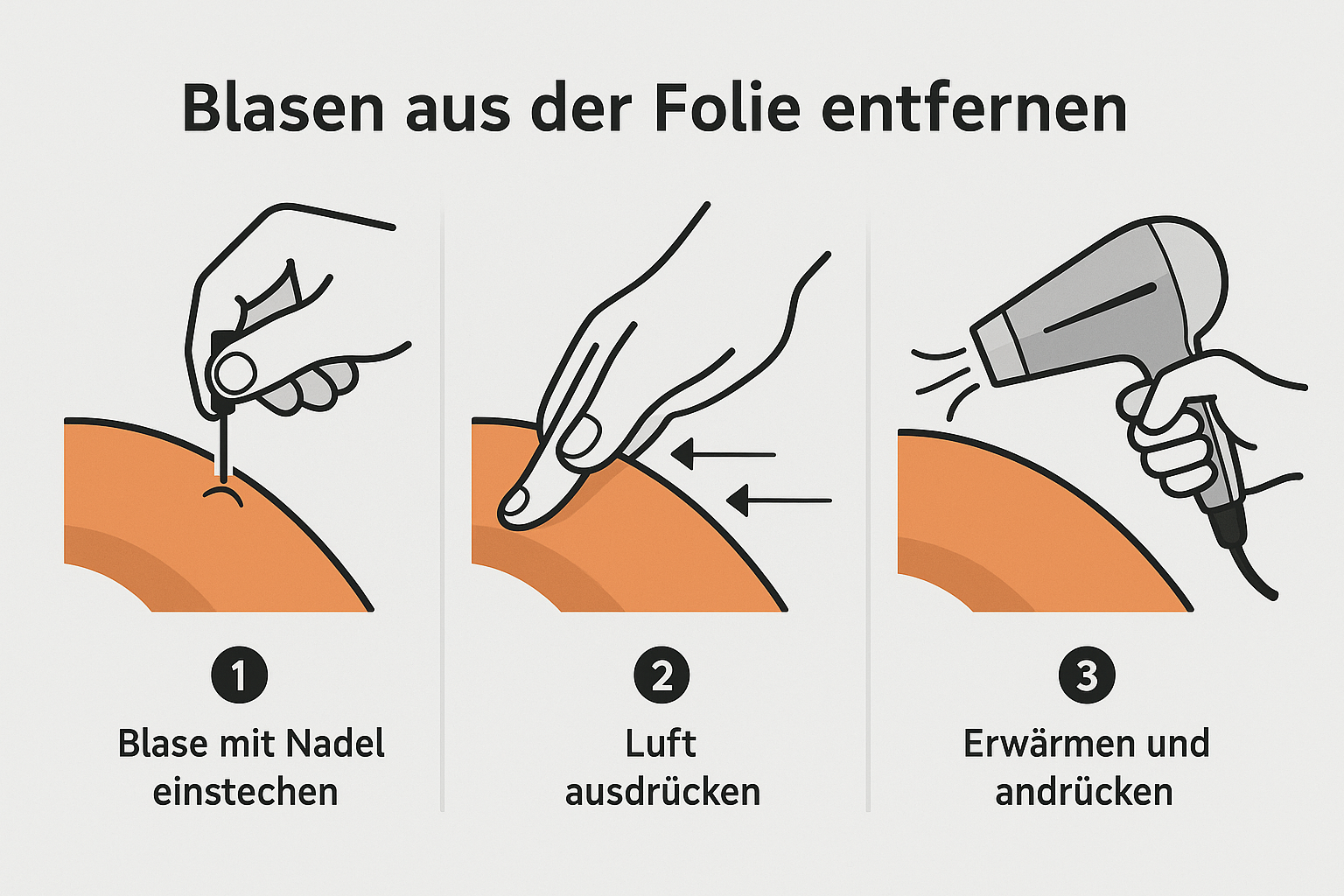 Blasen aus der Folie entfernen

1
Blase mit Nadel einstechen

2
Luft ausdrücken

3
Erwärmen und andrücken